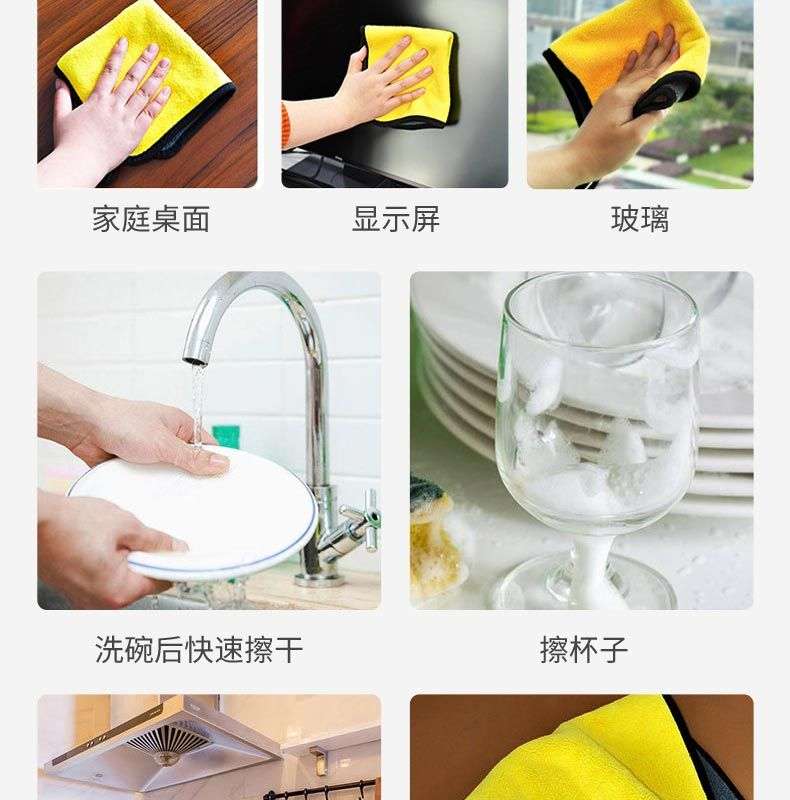 家庭桌面

显示屏

玻璃

洗碗后快速擦干

擦杯子