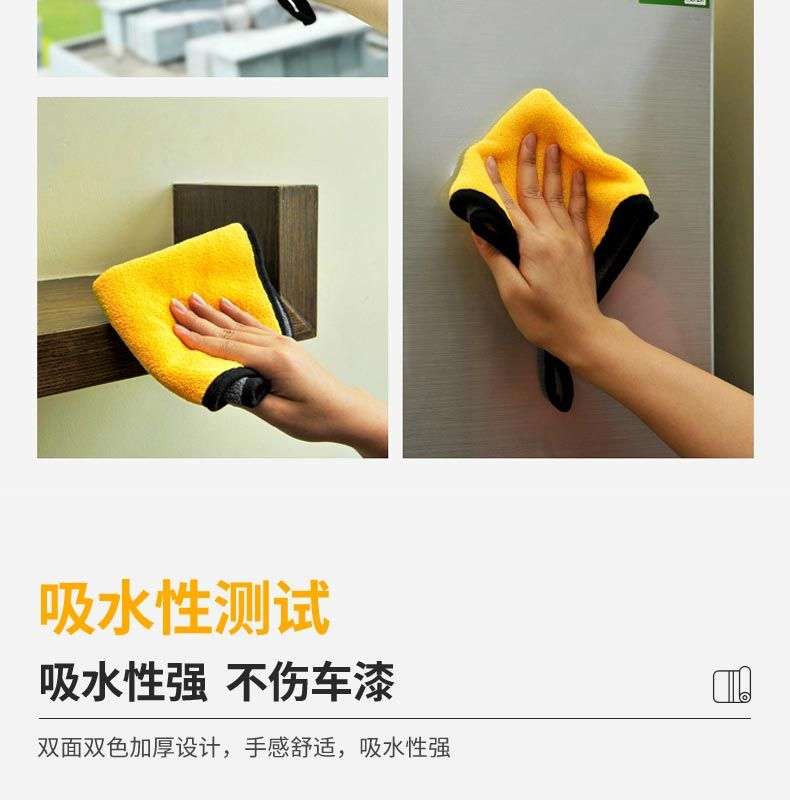 吸水性测试

吸水性强 不伤车漆

双面双色加厚设计，手感舒适，吸水性强