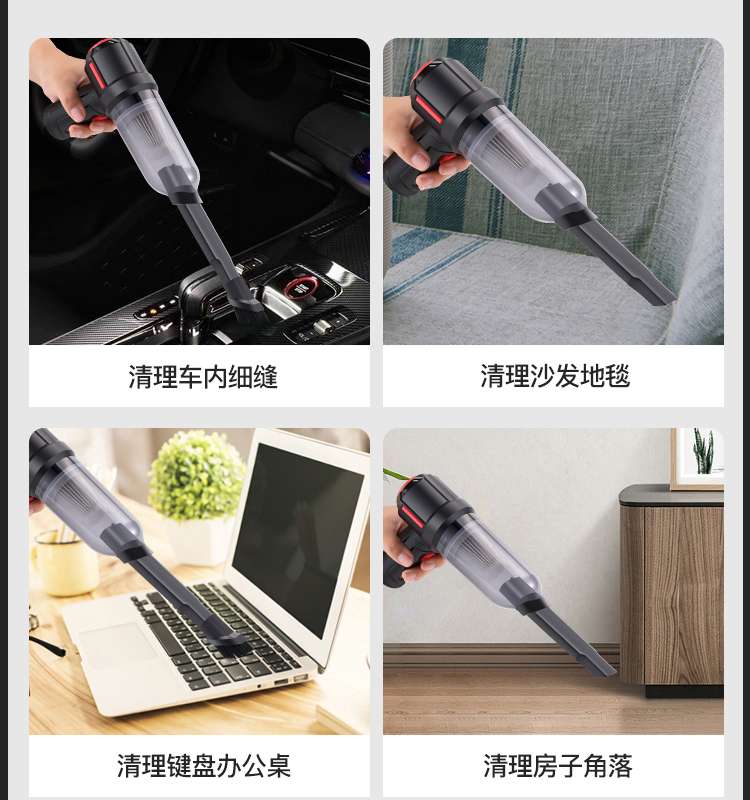 清理车内细缝

清理沙发地毯

清理键盘办公桌

清理房子角落