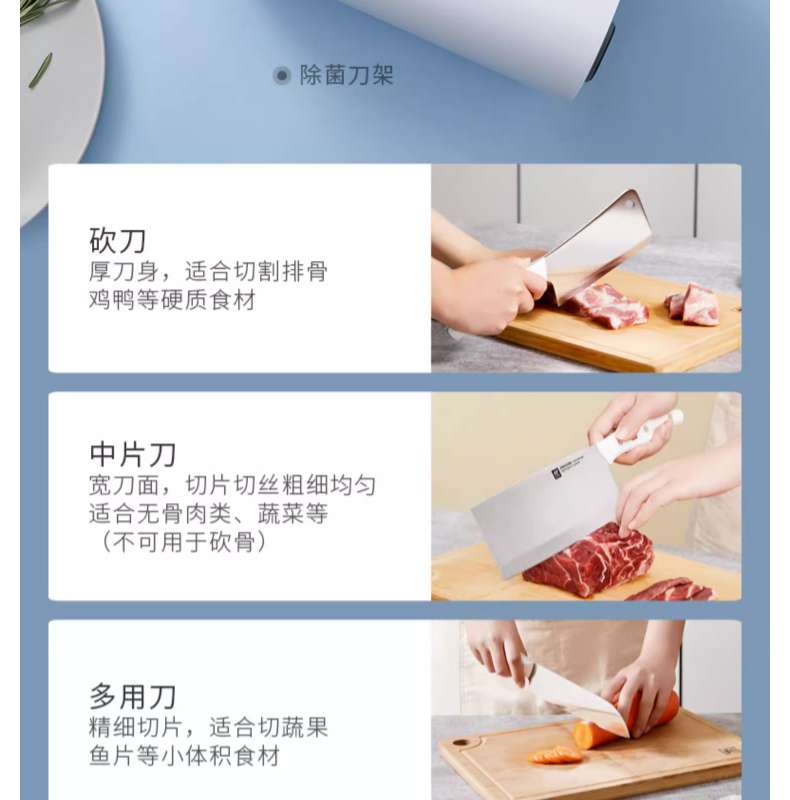 除菌刀架

砍刀
厚刀身，适合切割排骨
鸡鸭等硬质食材

中片刀
宽刀面，切片切丝粗细均匀
适合无骨肉类、蔬菜等
（不可用于砍骨）

多用刀
精细切片，适合切蔬果
鱼片等小体积食材