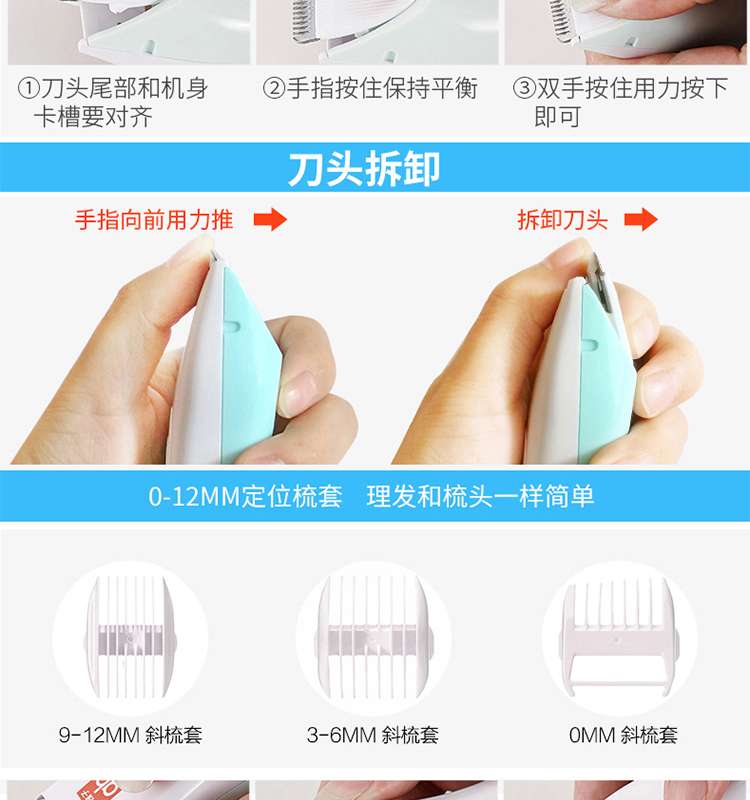 ①刀头尾部和机身卡槽要对齐

②手指按住保持平衡

③双手按住用力按下即可

刀头拆卸

手指向前用力推

拆卸刀头

0-12MM定位梳套　理发和梳头一样简单

9-12MM 斜梳套

3-6MM 斜梳套

0MM 斜梳套