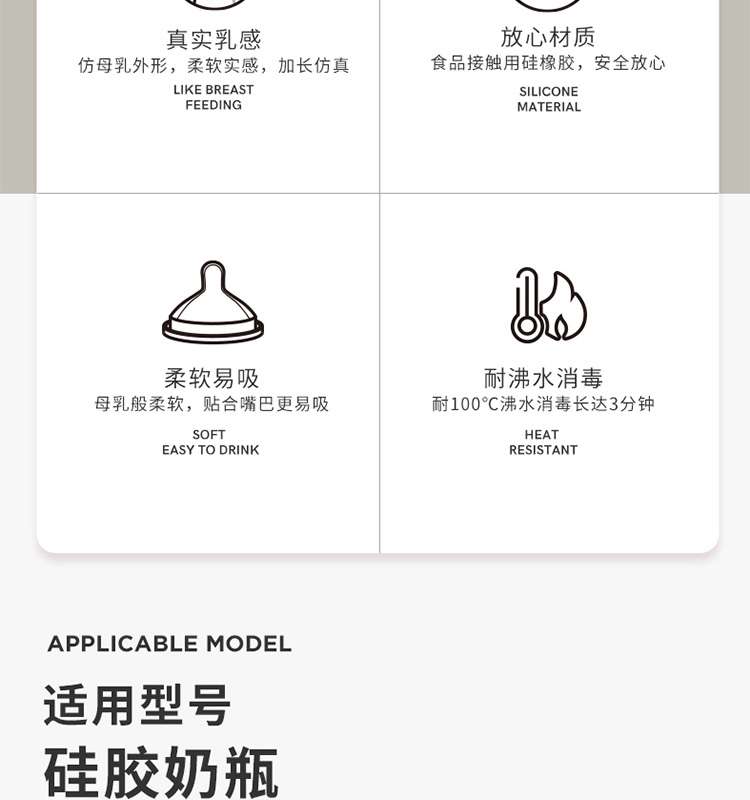 真实乳感
仿母乳外形，柔软实感，加长仿真
LIKE BREAST
FEEDING

放心材质
食品接触用硅橡胶，安全放心
SILICONE
MATERIAL

柔软易吸
母乳般柔软，贴合嘴巴更易吸
SOFT
EASY TO DRINK

耐沸水消毒
耐100°C沸水消毒长达3分钟
HEAT
RESISTANT

APPLICABLE MODEL

适用型号

硅胶奶瓶