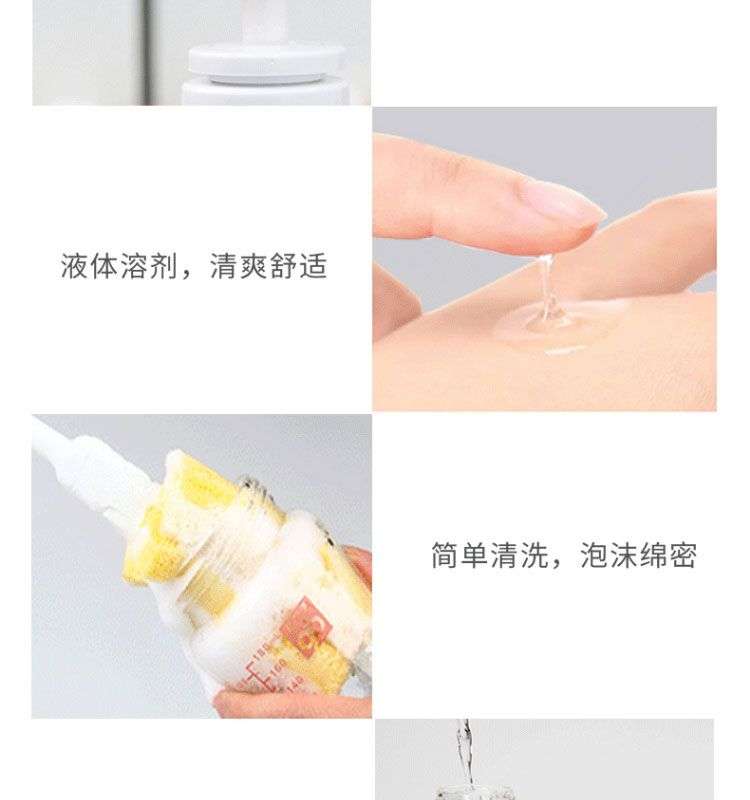 液体溶剂，清爽舒适

简单清洗，泡沫绵密