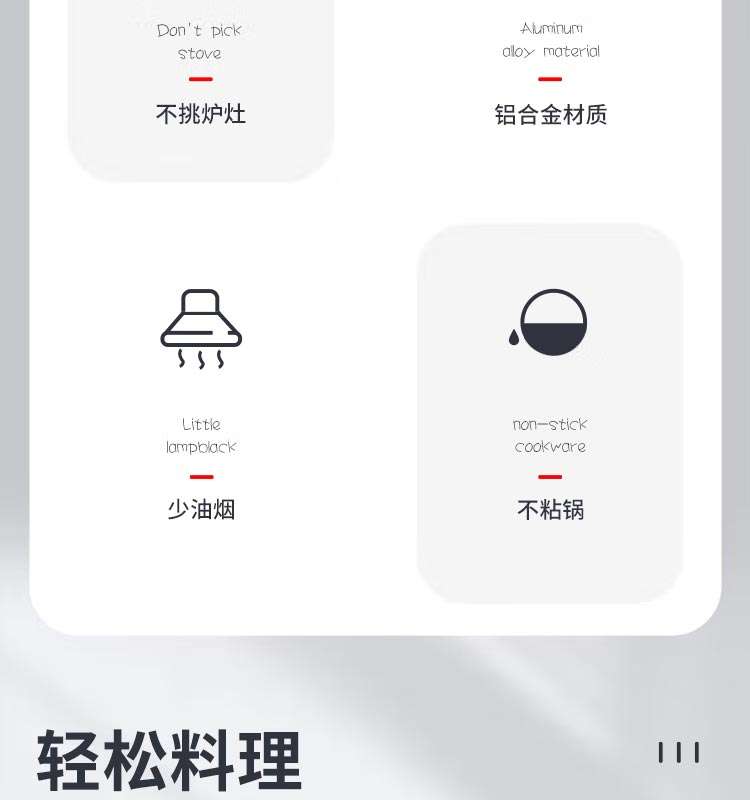 Don't pick stove

不挑炉灶

Aluminum alloy material

铝合金材质

Little lampblack

少油烟

non-stick cookware

不粘锅

轻松料理