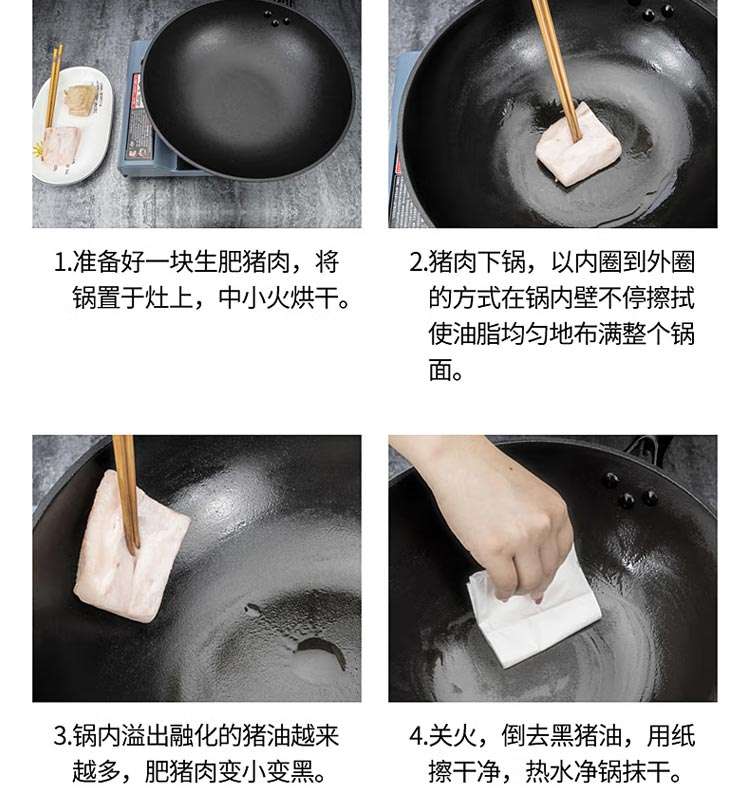 1.准备好一块生肥猪肉，将锅置于灶上，中小火烘干。

2.猪肉下锅，以内圈到外圈的方式在锅内壁不停擦拭使油脂均匀地布满整个锅面。

3.锅内溢出融化的猪油越来越多，肥猪肉变小变黑。

4.关火，倒去黑猪油，用纸擦干净，热水净锅抹干。