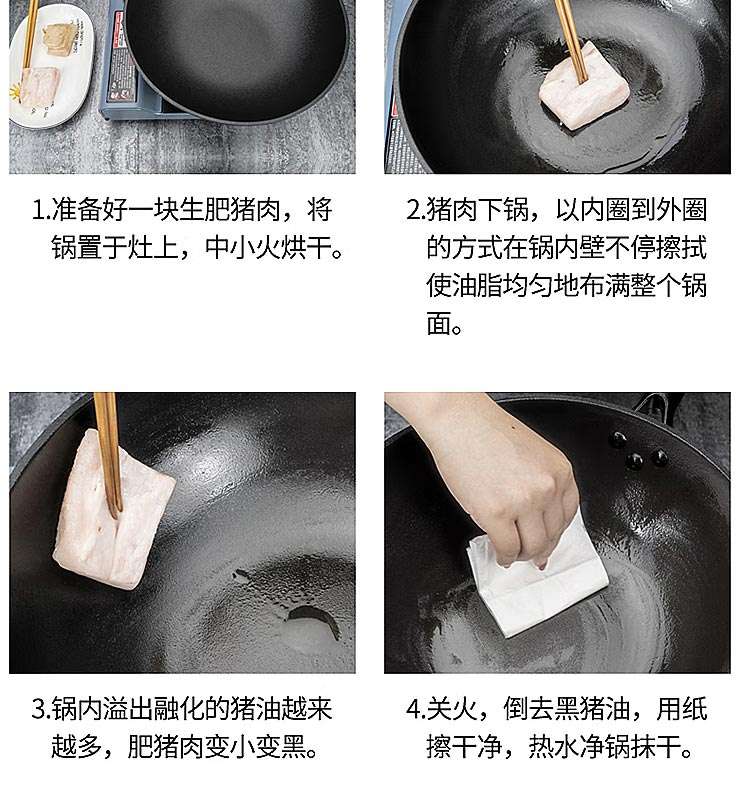 1.准备好一块生肥猪肉，将锅置于灶上，中小火烘干。

2.猪肉下锅，以内圈到外圈的方式在锅内壁不停擦拭使油脂均匀地布满整个锅面。

3.锅内溢出融化的猪油越来越多，肥猪肉变小变黑。

4.关火，倒去黑猪油，用纸擦干净，热水净锅抹干。