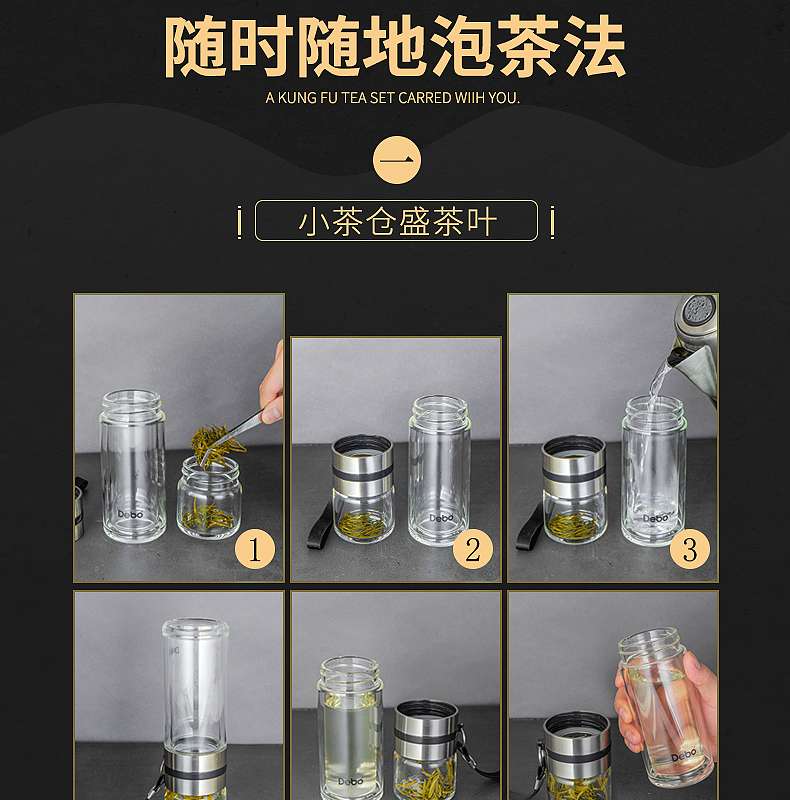 随时随地泡茶法
A KUNG FU TEA SET CARRED WIIH YOU.

一

小茶仓盛茶叶

Debo
1

Debo
2

Debo
3

Debo

Debo