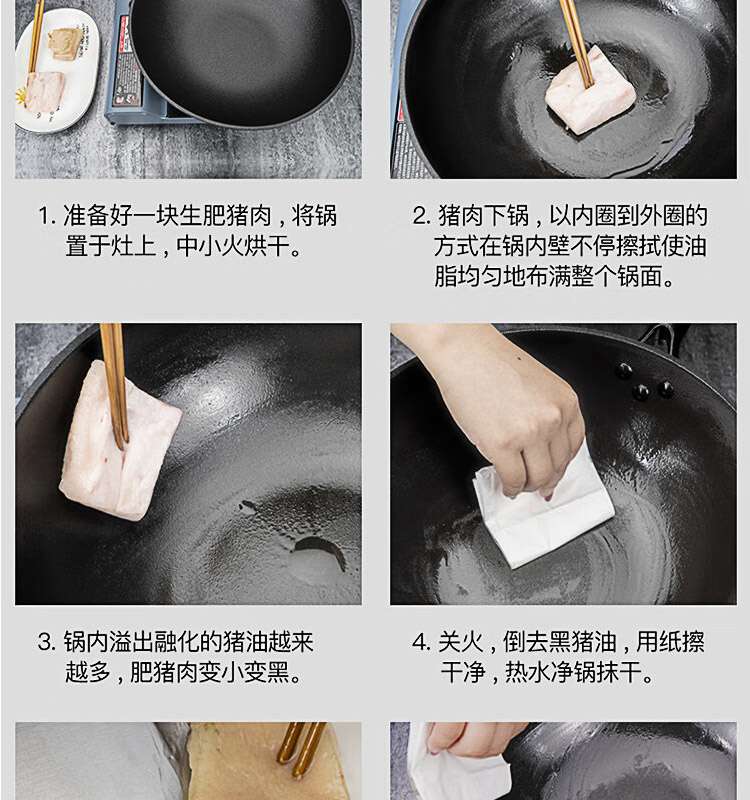 1. 准备好一块生肥猪肉，将锅置于灶上，中小火烘干。

2. 猪肉下锅，以内圈到外圈的方式在锅内壁不停擦拭使油脂均匀地布满整个锅面。

3. 锅内溢出融化的猪油越来越多，肥猪肉变小变黑。

4. 关火，倒去黑猪油，用纸擦干净，热水净锅抹干。