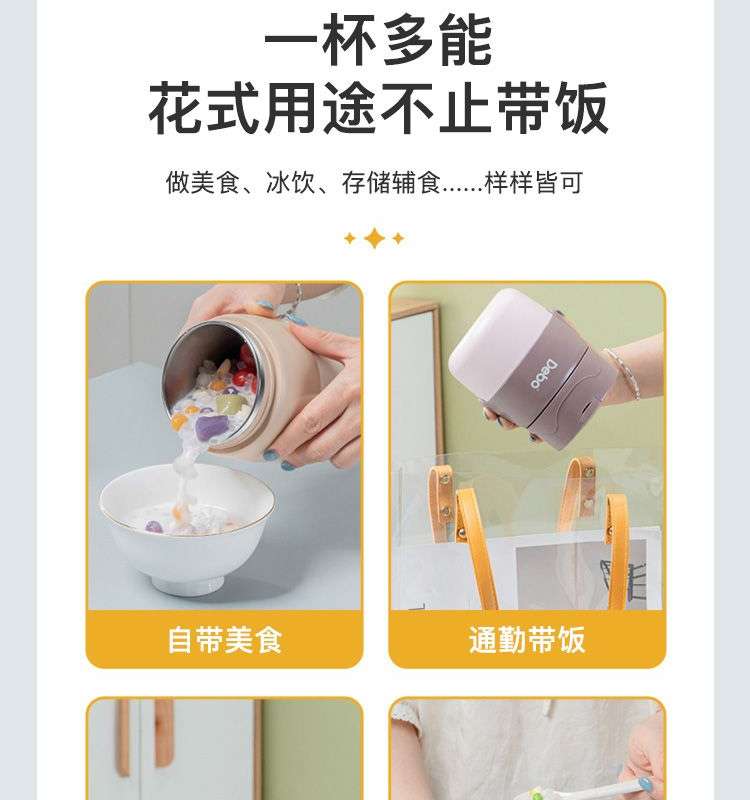 一杯多能
花式用途不止带饭

做美食、冰饮、存储辅食......样样皆可

Debo

自带美食

通勤带饭