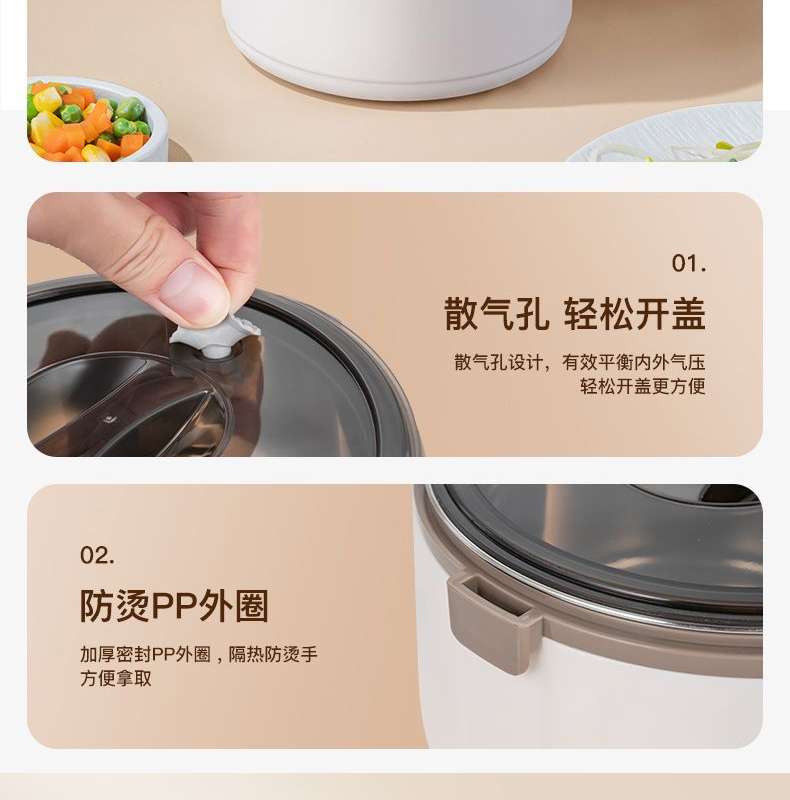 01.

散气孔 轻松开盖

散气孔设计，有效平衡内外气压
轻松开盖更方便

02.

防烫PP外圈

加厚密封PP外圈，隔热防烫手
方便拿取