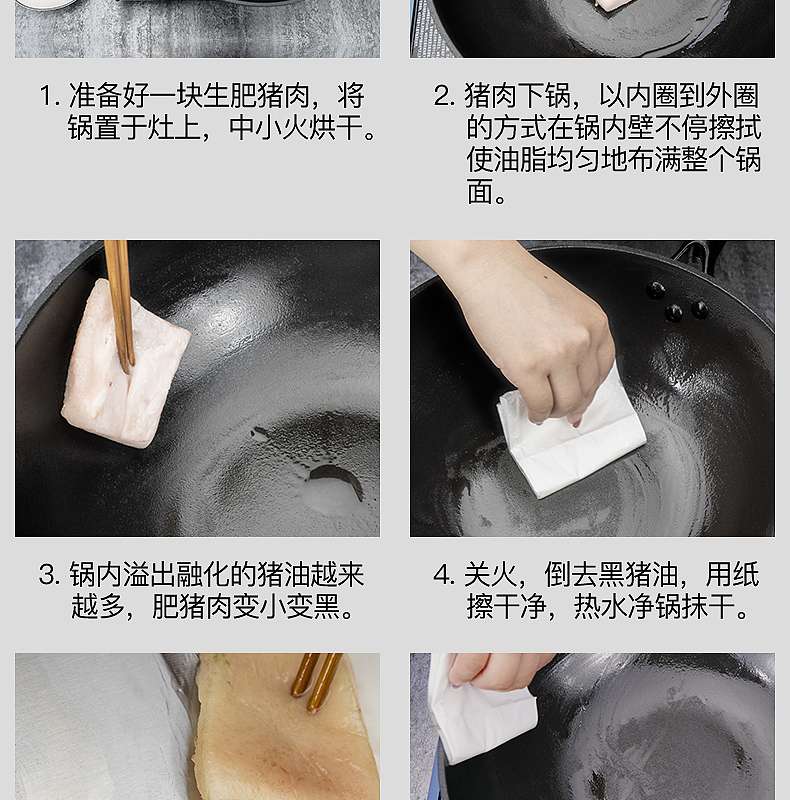 1. 准备好一块生肥猪肉，将锅置于灶上，中小火烘干。

2. 猪肉下锅，以内圈到外圈的方式在锅内壁不停擦拭使油脂均匀地布满整个锅面。

3. 锅内溢出融化的猪油越来越多，肥猪肉变小变黑。

4. 关火，倒去黑猪油，用纸擦干净，热水净锅抹干。