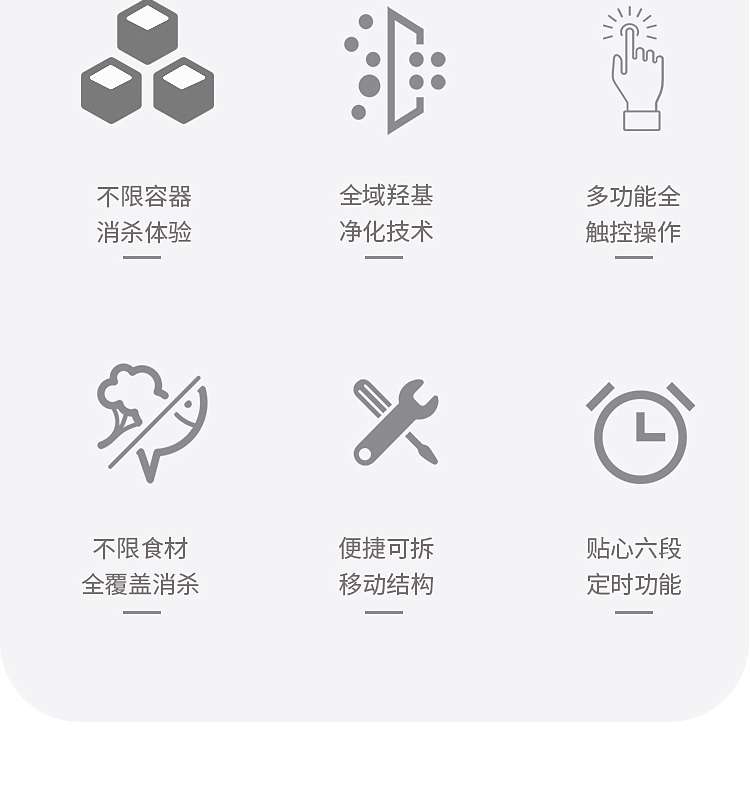 不限容器
消杀体验

全域羟基
净化技术

多功能全
触控操作

不限食材
全覆盖消杀

便捷可拆
移动结构

贴心六段
定时功能