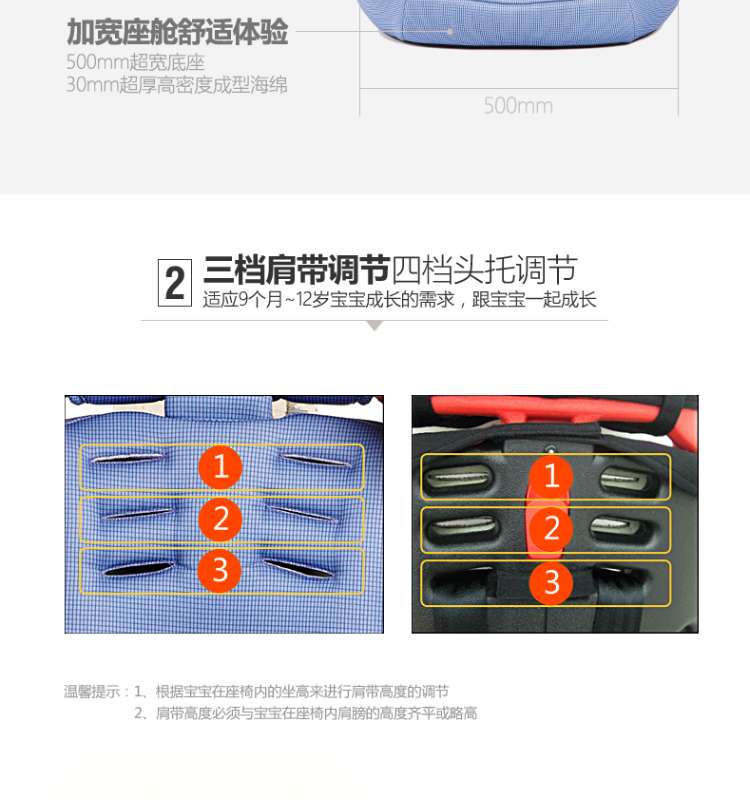 加宽座舱舒适体验
500mm超宽底座
30mm超厚高密度成型海绵

500mm

2 三档肩带调节四档头托调节
适应9个月~12岁宝宝成长的需求，跟宝宝一起成长

1
2
3

1
2
3

温馨提示：1、根据宝宝在座椅内的坐高来进行肩带高度的调节
2、肩带高度必须与宝宝在座椅内肩膀的高度齐平或略高