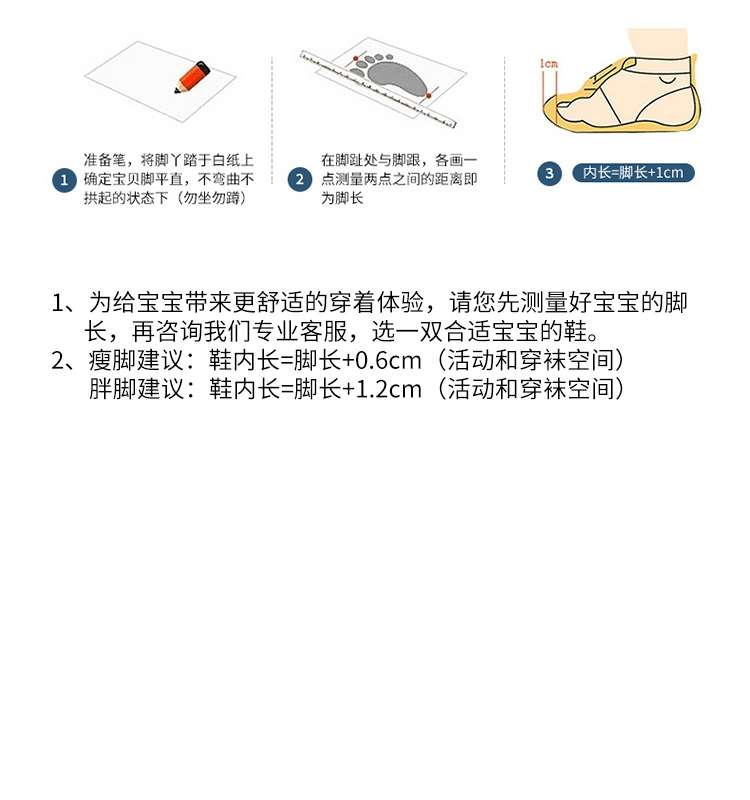 1cm

1 准备笔，将脚丫踏于白纸上确定宝贝脚平直，不弯曲不拱起的状态下（勿坐勿蹲）

2 在脚趾处与脚跟，各画一点测量两点之间的距离即为脚长

3 内长=脚长+1cm

1、为给宝宝带来更舒适的穿着体验，请您先测量好宝宝的脚长，再咨询我们专业客服，选一双合适宝宝的鞋。
2、瘦脚建议：鞋内长=脚长+0.6cm（活动和穿袜空间）
胖脚建议：鞋内长=脚长+1.2cm（活动和穿袜空间）