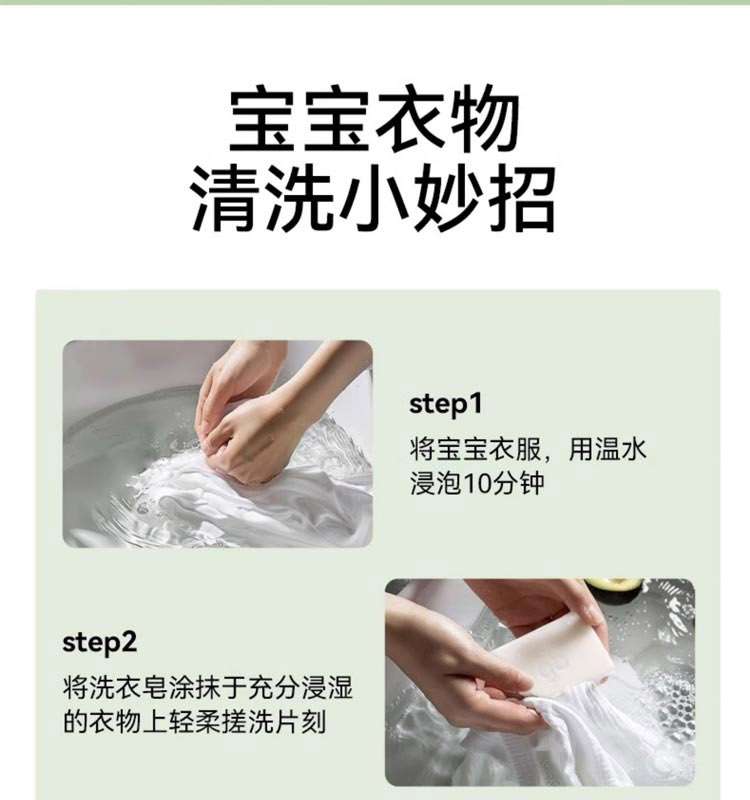 宝宝衣物
清洗小妙招

step1
将宝宝衣服，用温水浸泡10分钟

step2
将洗衣皂涂抹于充分浸湿的衣物上轻柔搓洗片刻