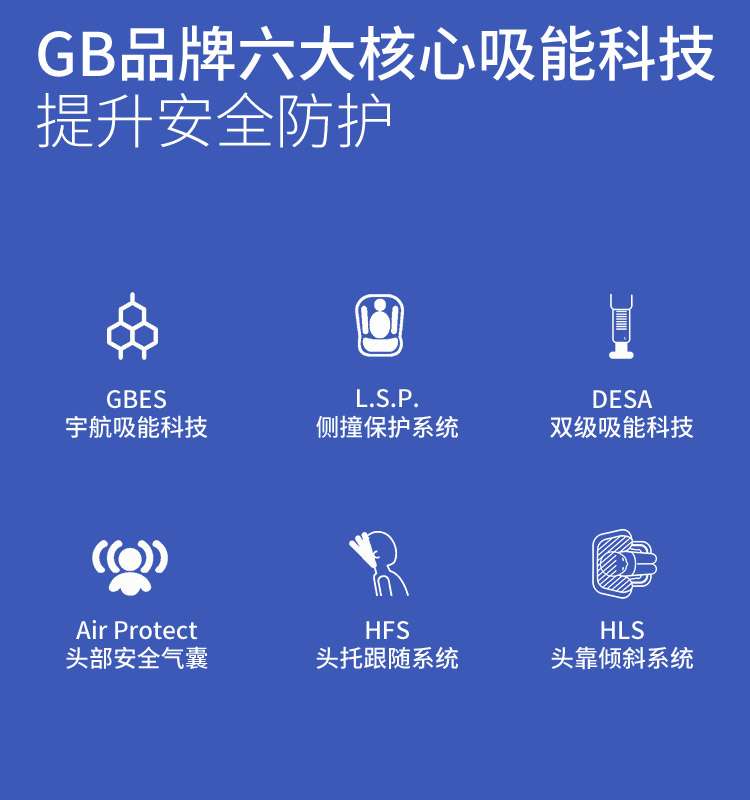 GB品牌六大核心吸能科技
提升安全防护

GBES
宇航吸能科技

L.S.P.
侧撞保护系统

DESA
双级吸能科技

Air Protect
头部安全气囊

HFS
头托跟随系统

HLS
头靠倾斜系统