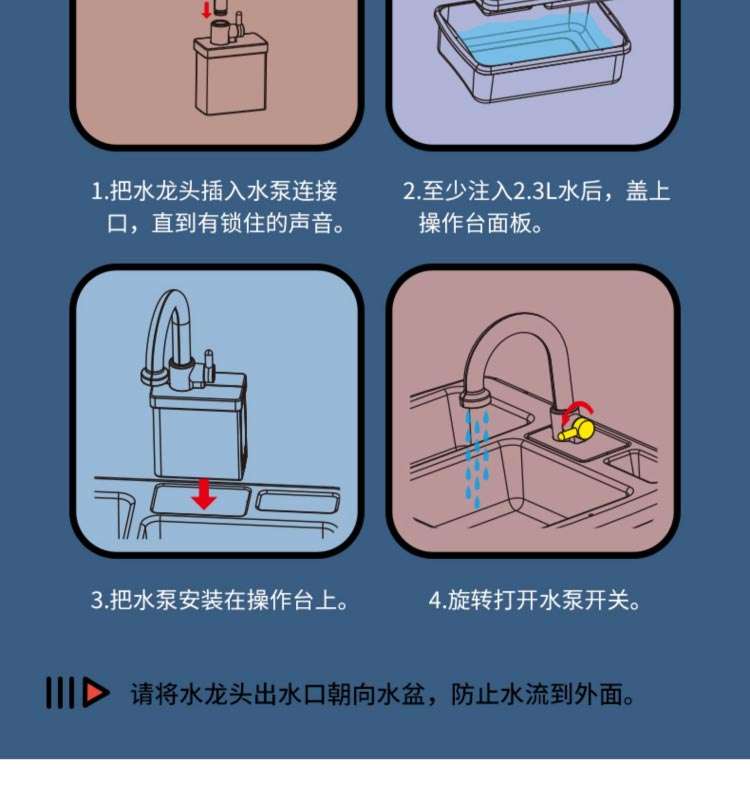 1.把水龙头插入水泵连接口，直到有锁住的声音。

2.至少注入2.3L水后，盖上操作台面板。

3.把水泵安装在操作台上。

4.旋转打开水泵开关。

请将水龙头出水口朝向水盆，防止水流到外面。