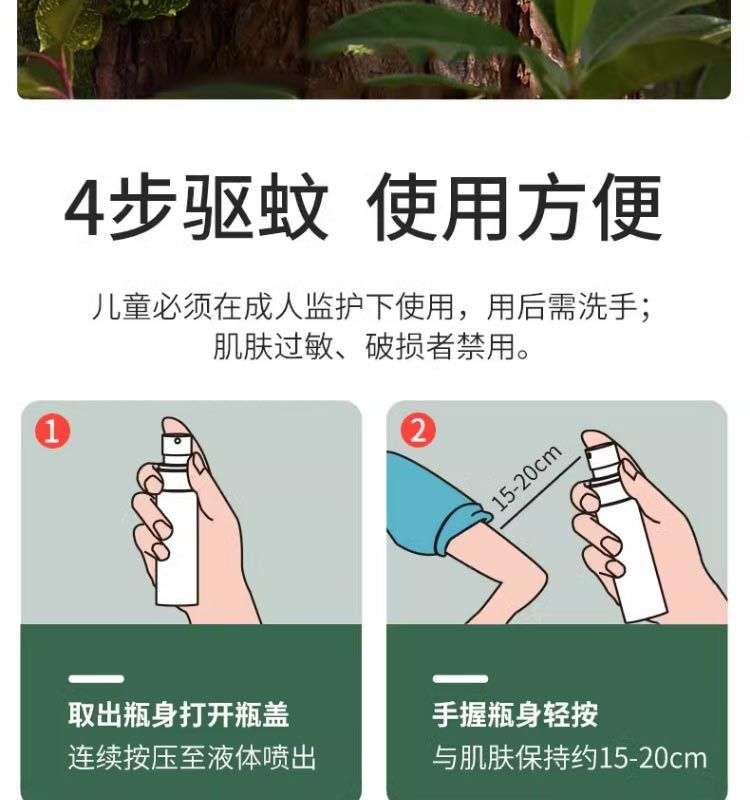 4步驱蚊 使用方便

儿童必须在成人监护下使用，用后需洗手；肌肤过敏、破损者禁用。

1

取出瓶身打开瓶盖
连续按压至液体喷出

2

15-20cm

手握瓶身轻按
与肌肤保持约15-20cm