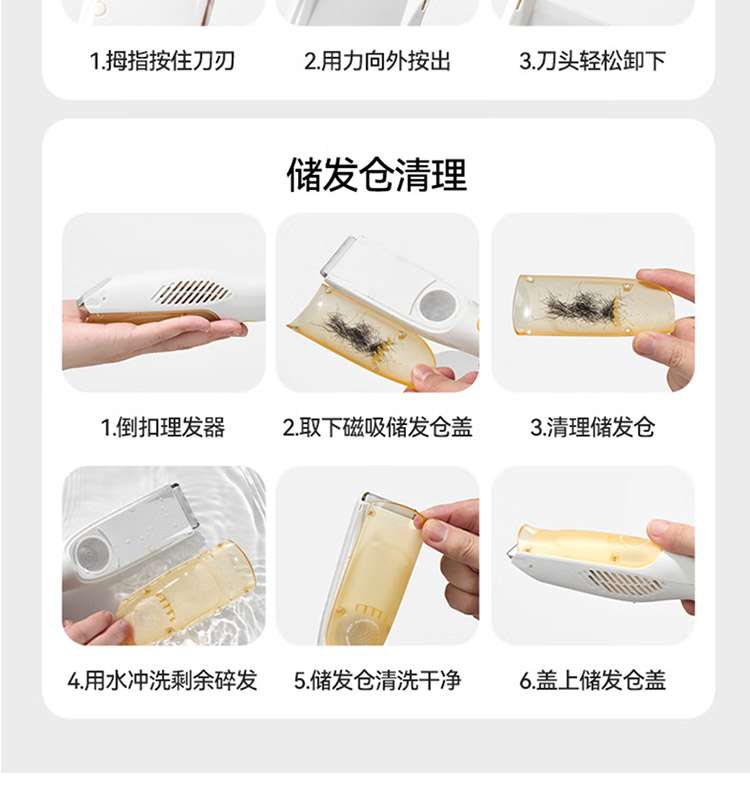 1.拇指按住刀刃

2.用力向外按出

3.刀头轻松卸下

储发仓清理

1.倒扣理发器

2.取下磁吸储发仓盖

3.清理储发仓

4.用水冲洗剩余碎发

5.储发仓清洗干净

6.盖上储发仓盖