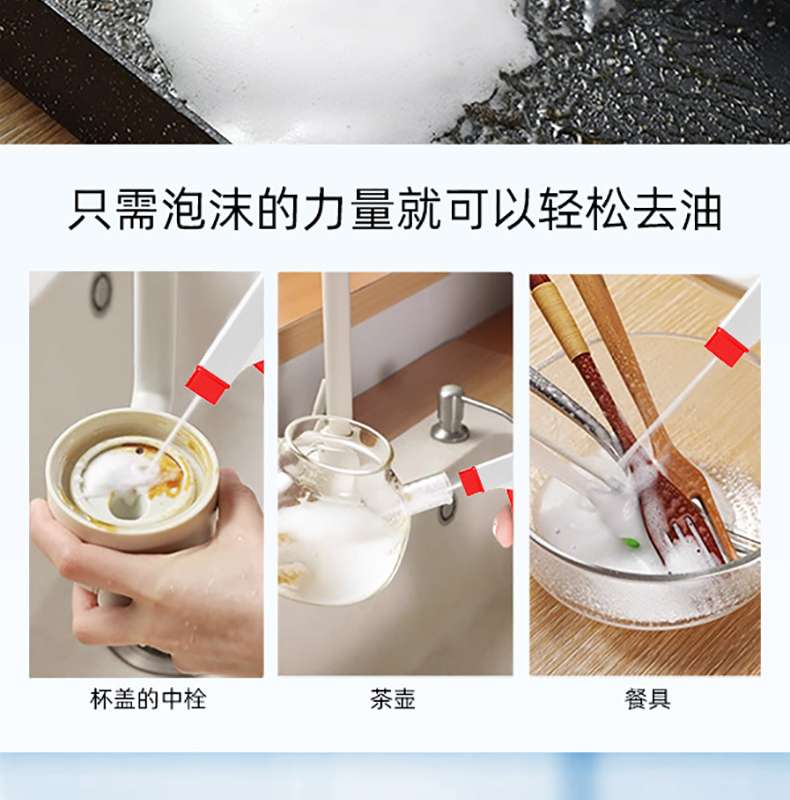 只需泡沫的力量就可以轻松去油

杯盖的中栓

茶壶

餐具