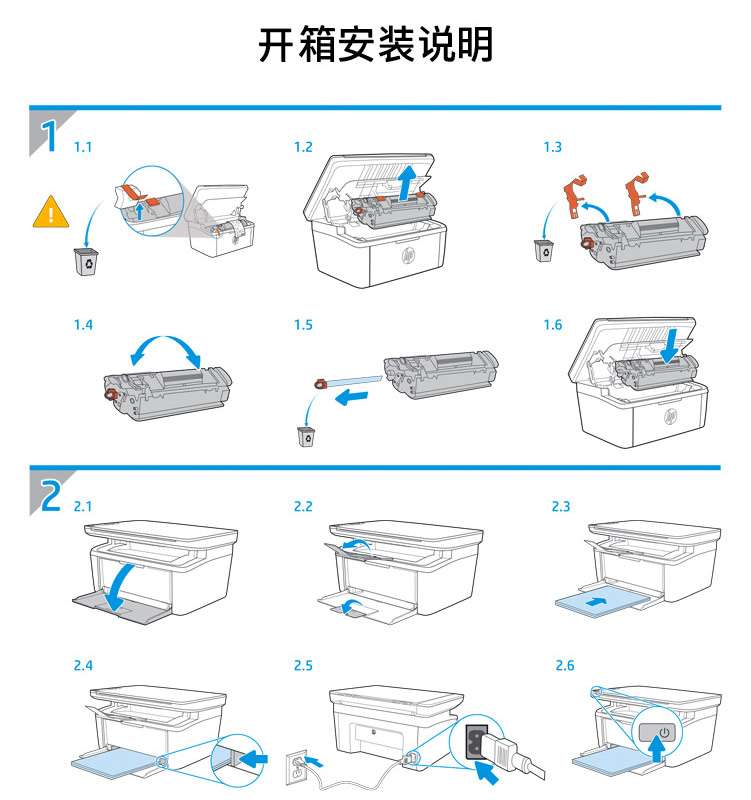 开箱安装说明

1

1.1

1.2

1.3

1.4

1.5

1.6

2

2.1

2.2

2.3

2.4

2.5

2.6