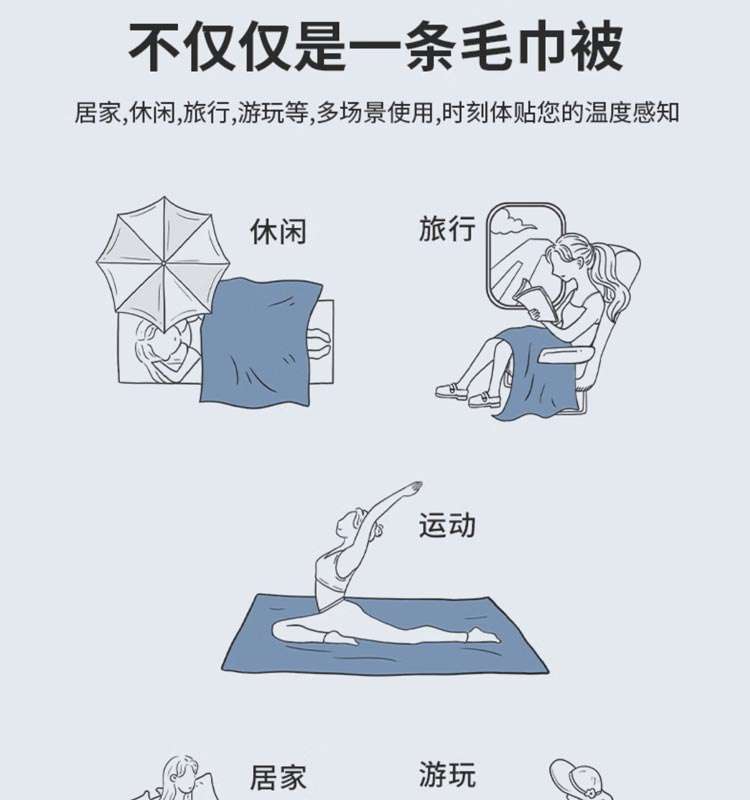 不仅仅是一条毛巾被

居家,休闲,旅行,游玩等,多场景使用,时刻体贴您的温度感知

休闲

旅行

运动

居家

游玩