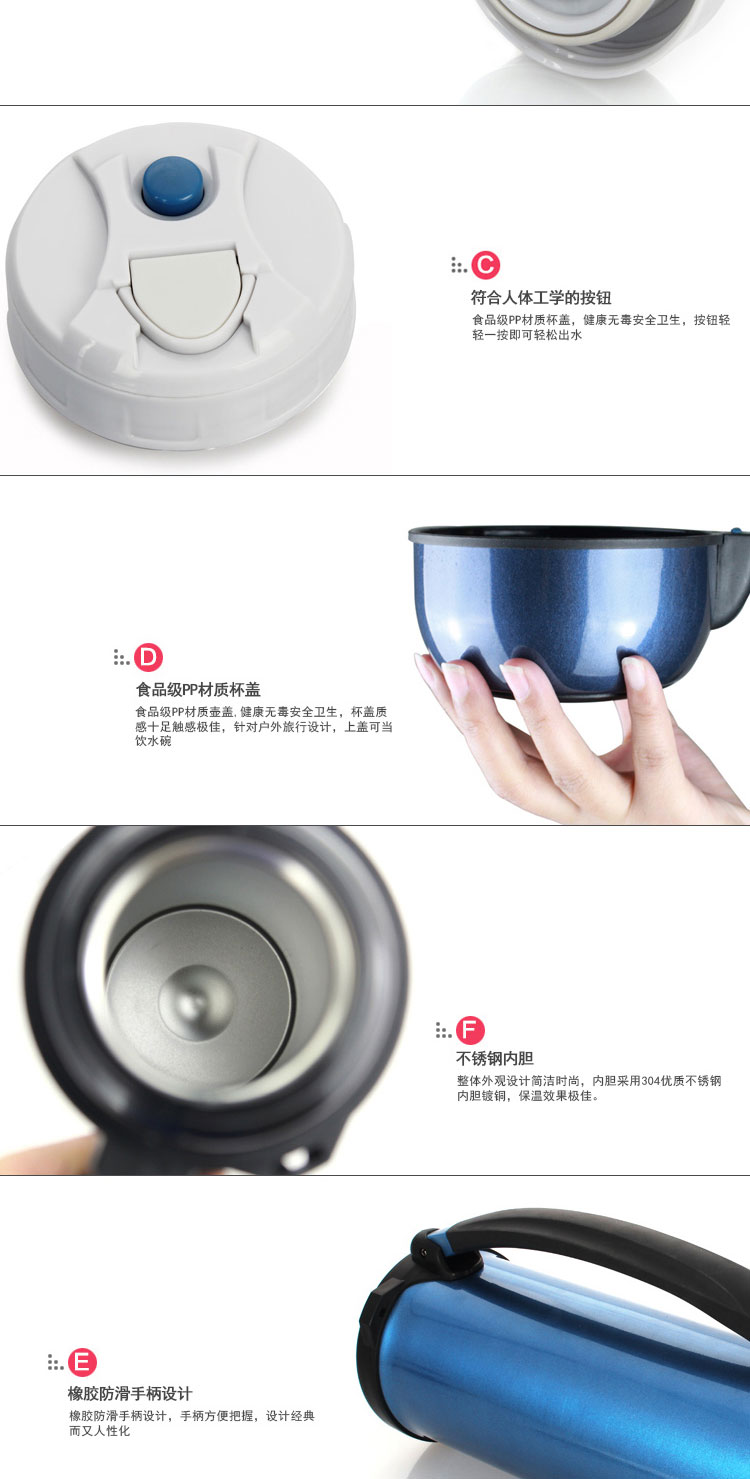 C
符合人体工学的按钮
食品级PP材质杯盖，健康无毒安全卫生，按钮轻轻一按即可轻松出水

D
食品级PP材质杯盖
食品级PP材质壶盖. 健康无毒安全卫生，杯盖质感十足触感极佳，针对户外旅行设计，上盖可当饮水碗

F
不锈钢内胆
整体外观设计简洁时尚，内胆采用304优质不锈钢内胆镀铜，保温效果极佳。

E
橡胶防滑手柄设计
橡胶防滑手柄设计，手柄方便把握，设计经典而又人性化