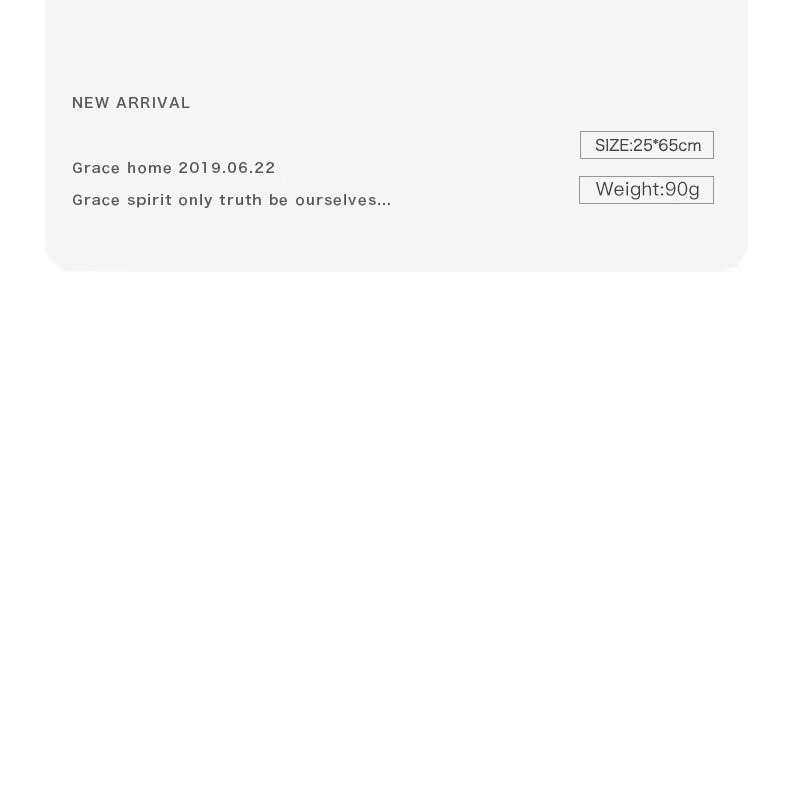 NEW ARRIVAL

Grace home 2019.06.22

Grace spirit only truth be ourselves...

SIZE:25*65cm

Weight:90g