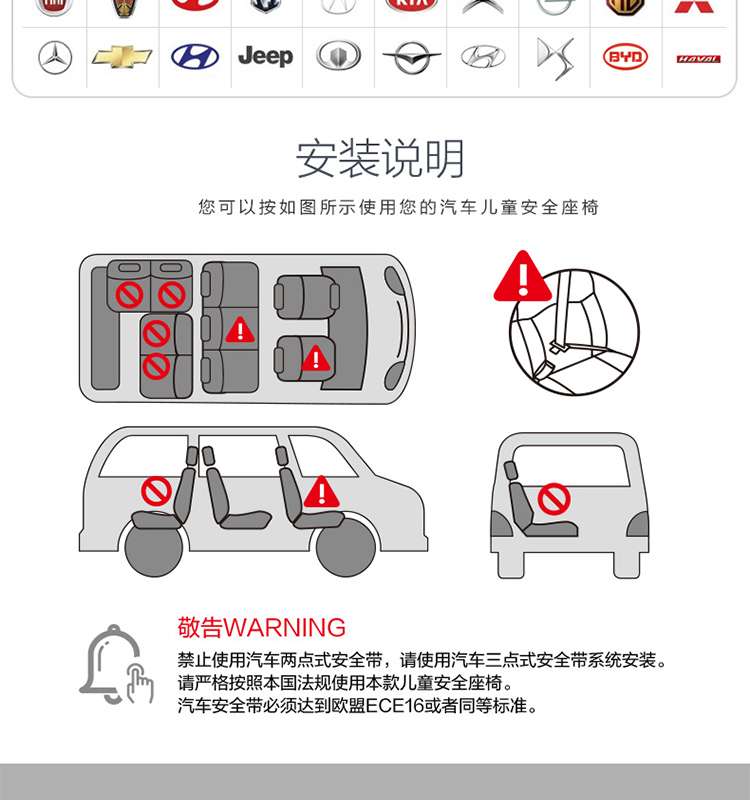 KIA

Jeep BYD HAVAL

安装说明

您可以按如图所示使用您的汽车儿童安全座椅

敬告WARNING

禁止使用汽车两点式安全带，请使用汽车三点式安全带系统安装。
请严格按照本国法规使用本款儿童安全座椅。
汽车安全带必须达到欧盟ECE16或者同等标准。