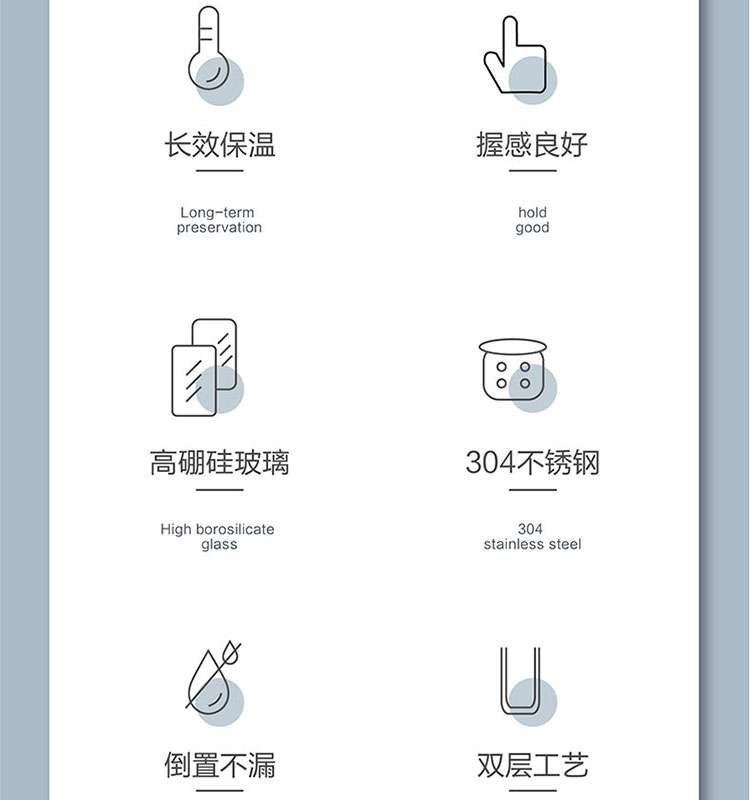 长效保温

Long-term preservation

握感良好

hold good

高硼硅玻璃

High borosilicate glass

304不锈钢

304 stainless steel

倒置不漏

双层工艺