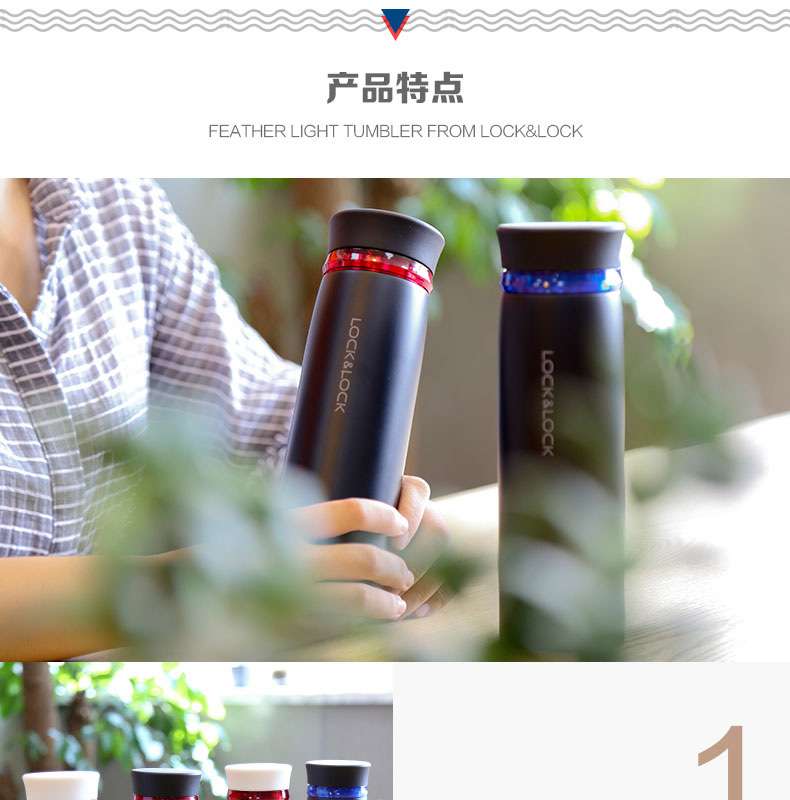 产品特点

FEATHER LIGHT TUMBLER FROM LOCK&LOCK

LOCK&LOCK

LOCK&LOCK

1