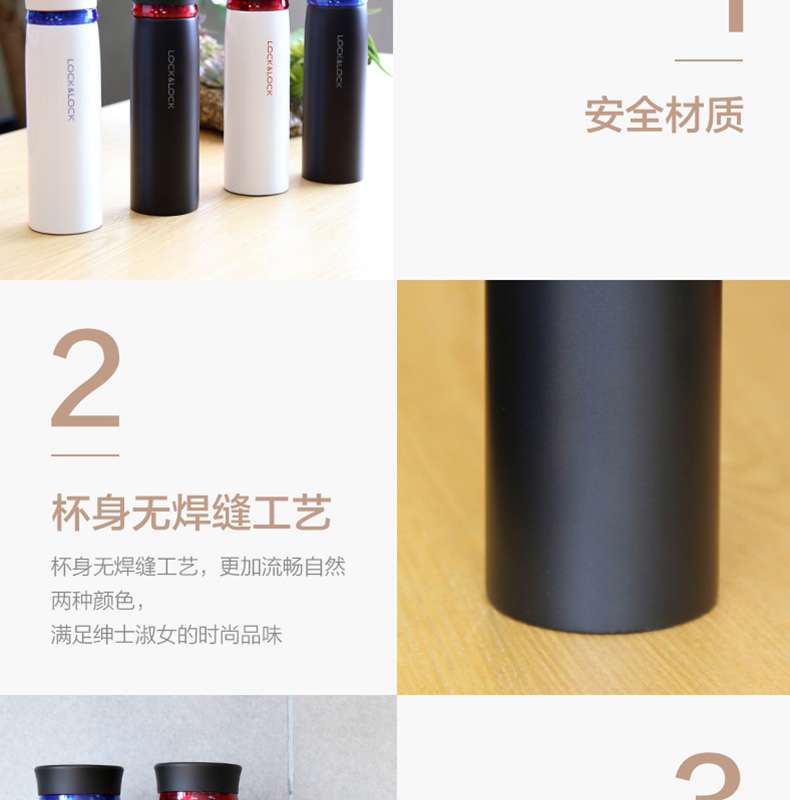 LOCK&LOCK
LOCK&LOCK
LOCK&LOCK
LOCK&LOCK

1

安全材质

2

杯身无焊缝工艺

杯身无焊缝工艺，更加流畅自然
两种颜色，
满足绅士淑女的时尚品味

3