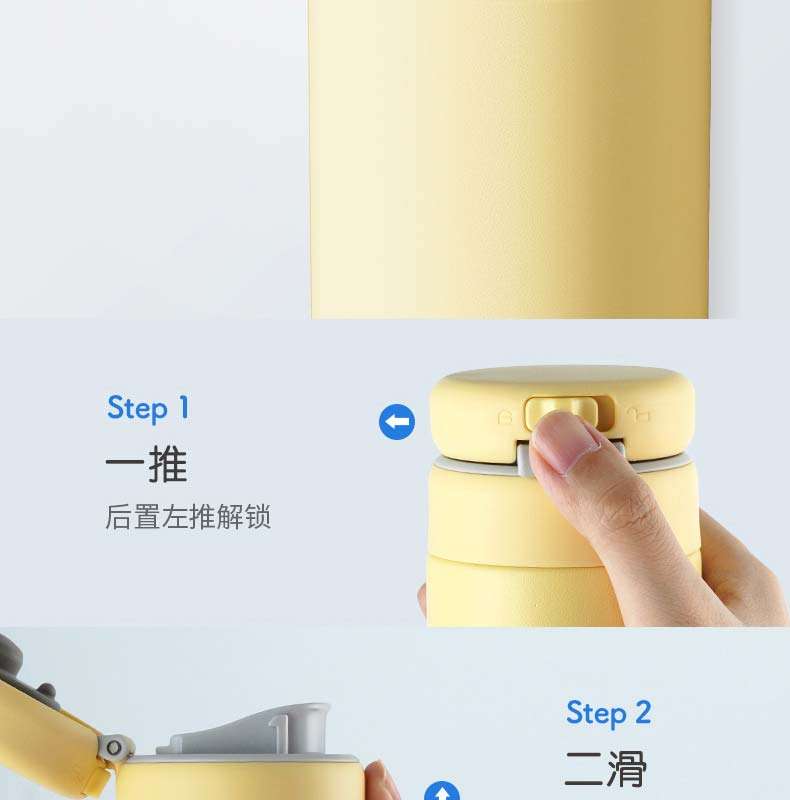 Step 1
一推
后置左推解锁

Step 2
二滑