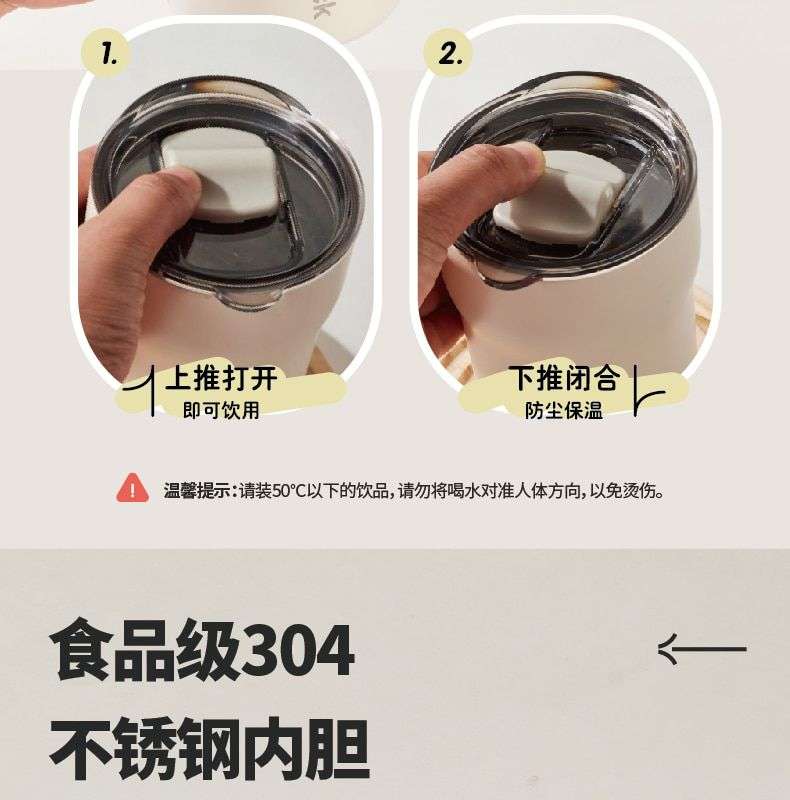 1.

上推打开
即可饮用

2.

下推闭合
防尘保温

温馨提示：请装50°C以下的饮品，请勿将喝水对准人体方向，以免烫伤。

食品级304
不锈钢内胆