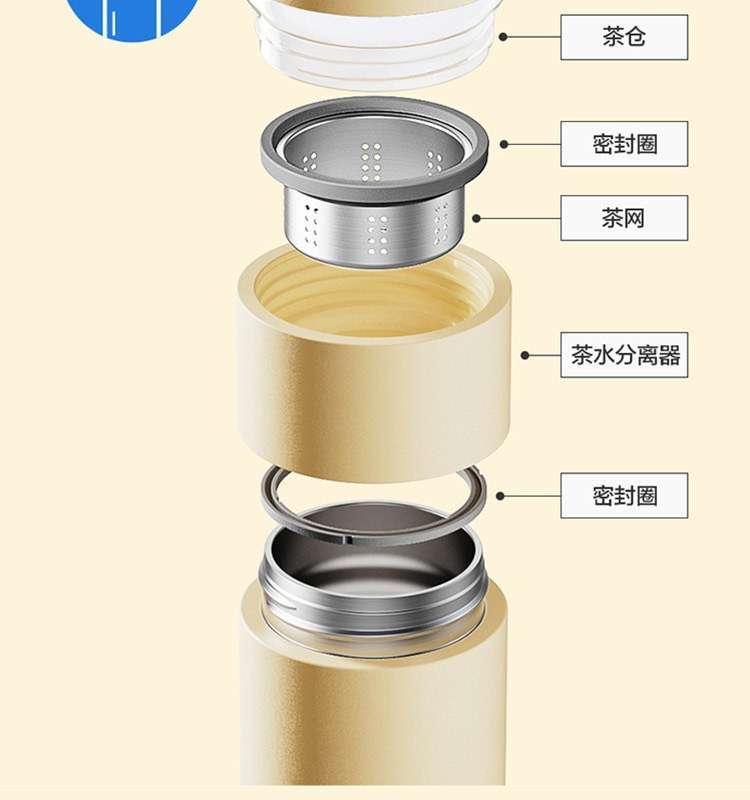 茶仓

密封圈

茶网

茶水分离器

密封圈