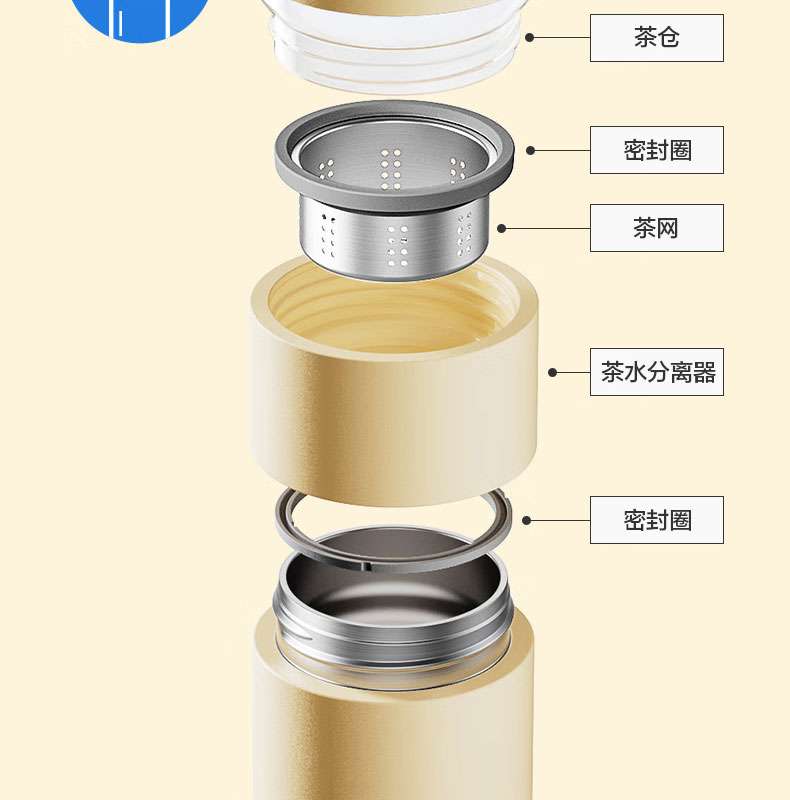 茶仓

密封圈

茶网

茶水分离器

密封圈