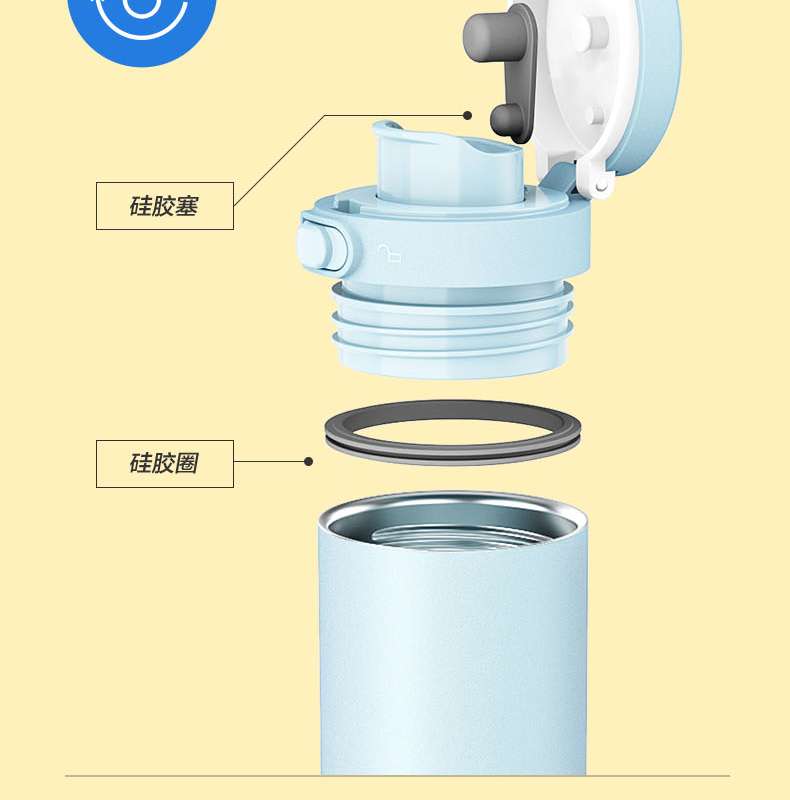 硅胶塞

硅胶圈