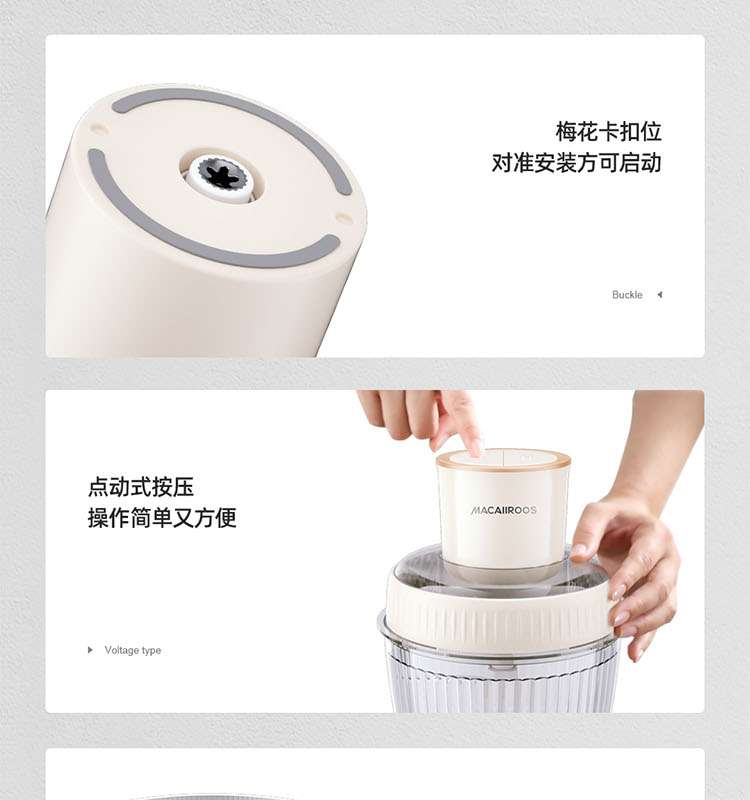 梅花卡扣位
对准安装方可启动

Buckle

点动式按压
操作简单又方便

MACAIIROOS

Voltage type