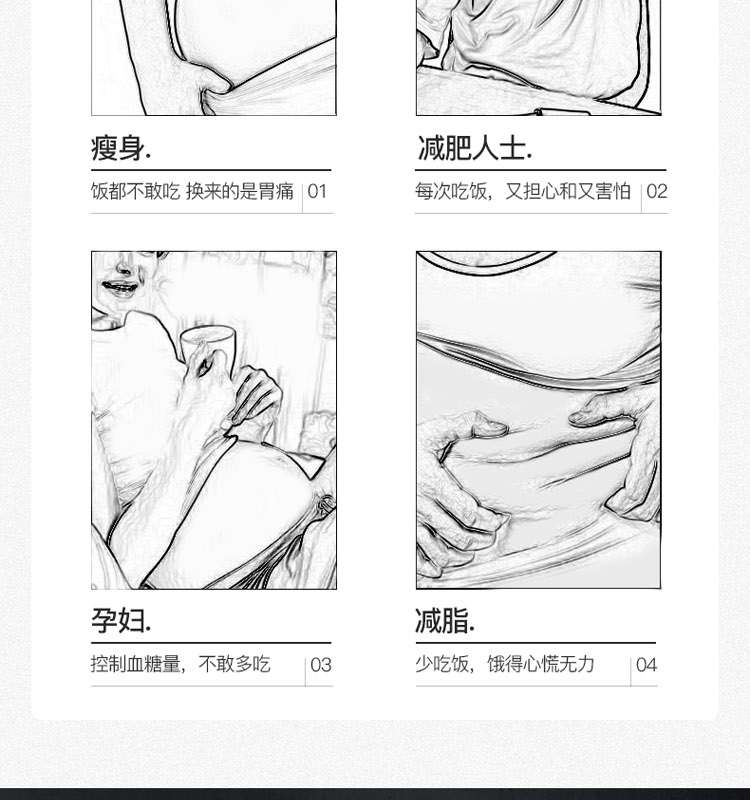 瘦身.

饭都不敢吃 换来的是胃痛 01

减肥人士.

每次吃饭，又担心和又害怕 02

孕妇.

控制血糖量，不敢多吃 03

减脂.

少吃饭，饿得心慌无力 04