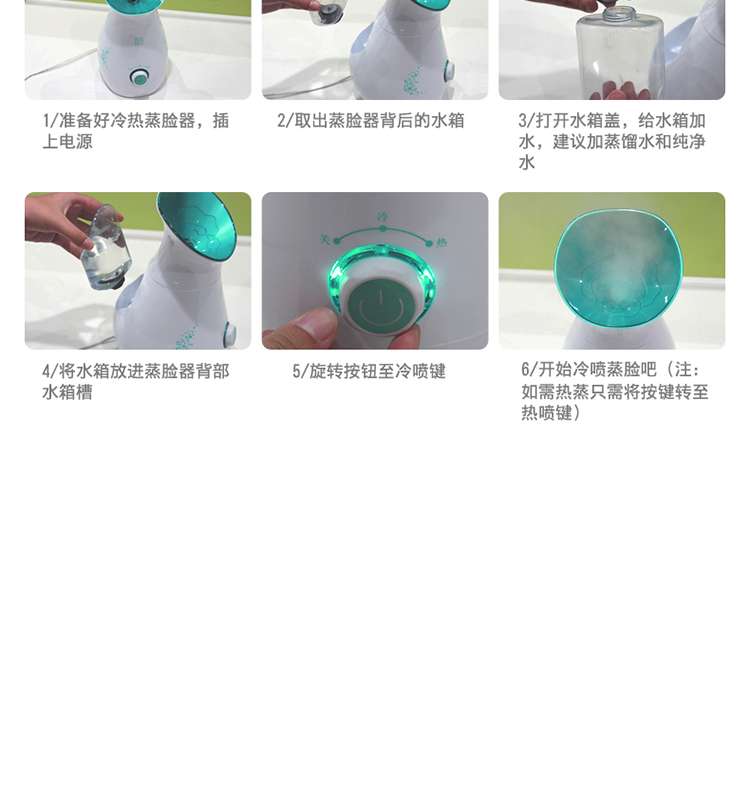 1/准备好冷热蒸脸器，插上电源

2/取出蒸脸器背后的水箱

3/打开水箱盖，给水箱加水，建议加蒸馏水和纯净水

4/将水箱放进蒸脸器背部水箱槽

关 冷 热

5/旋转按钮至冷喷键

6/开始冷喷蒸脸吧（注：如需热蒸只需将按键转至热喷键）