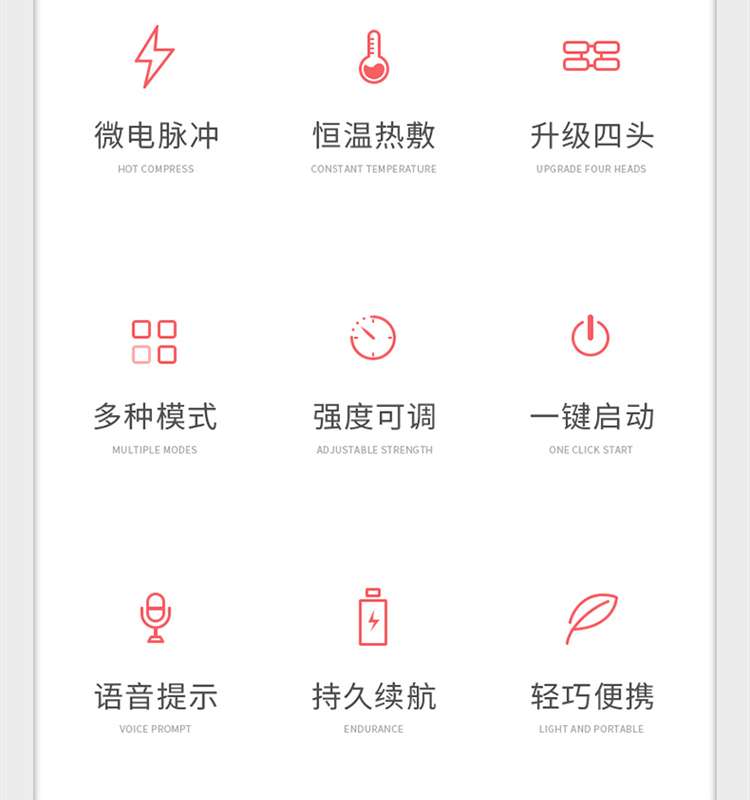 微电脉冲
HOT COMPRESS

恒温热敷
CONSTANT TEMPERATURE

升级四头
UPGRADE FOUR HEADS

多种模式
MULTIPLE MODES

强度可调
ADJUSTABLE STRENGTH

一键启动
ONE CLICK START

语音提示
VOICE PROMPT

持久续航
ENDURANCE

轻巧便携
LIGHT AND PORTABLE