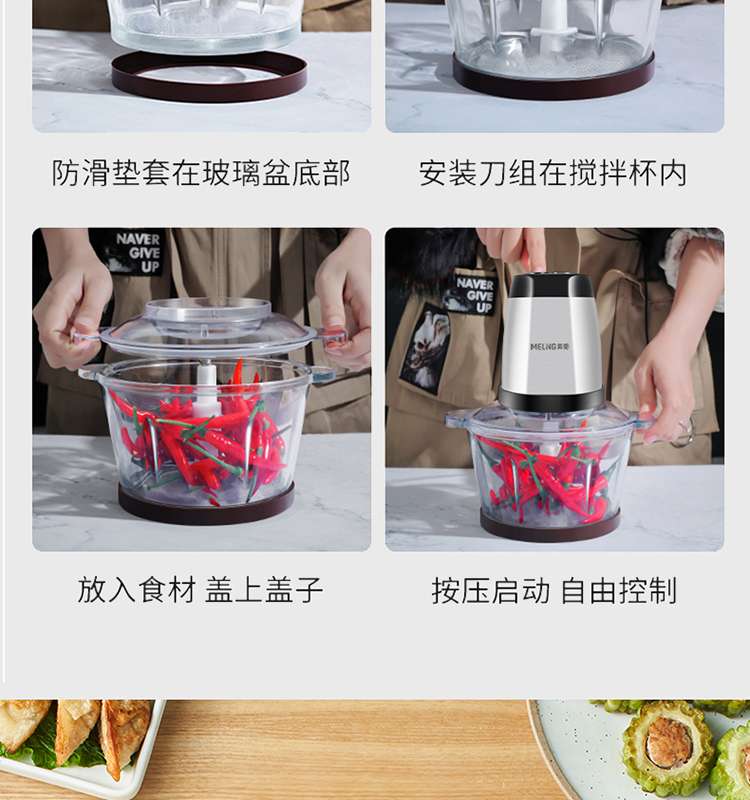 防滑垫套在玻璃盆底部

安装刀组在搅拌杯内

NAVER GIVE UP

NAVER GIVE UP

MELING 美菱

放入食材 盖上盖子

按压启动 自由控制