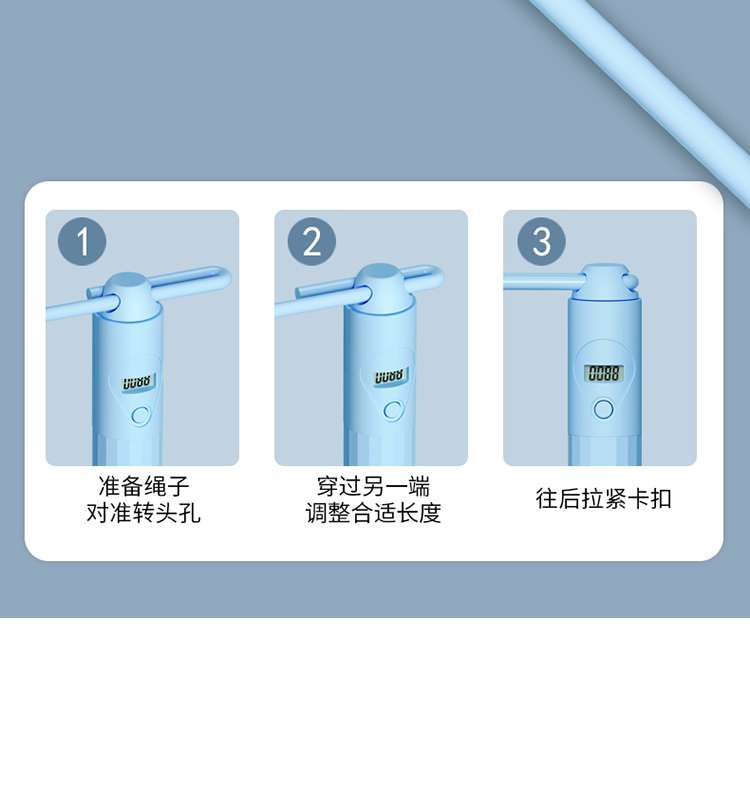 1

0088

准备绳子
对准转头孔

2

0088

穿过另一端
调整合适长度

3

0088

往后拉紧卡扣