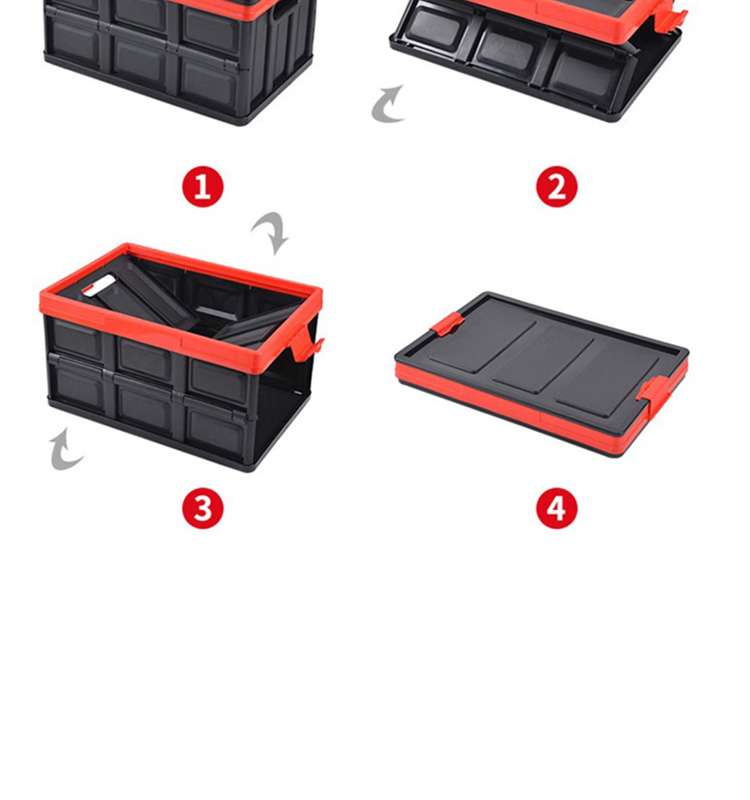 1

2

3

4