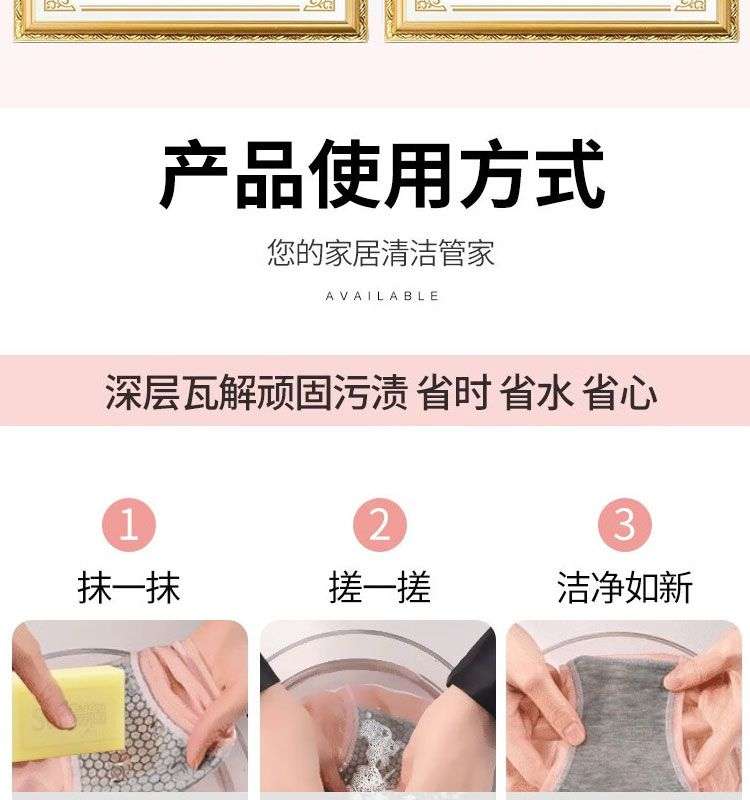 产品使用方式

您的家居清洁管家

AVAILABLE

深层瓦解顽固污渍 省时 省水 省心

1
抹一抹

2
搓一搓

3
洁净如新