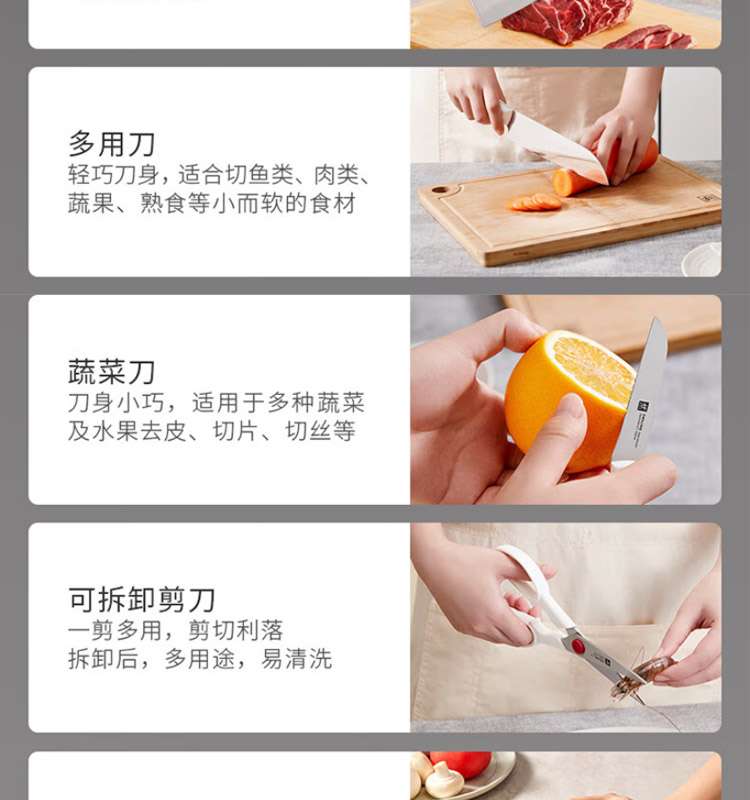 多用刀
轻巧刀身，适合切鱼类、肉类、蔬果、熟食等小而软的食材

蔬菜刀
刀身小巧，适用于多种蔬菜及水果去皮、切片、切丝等

可拆卸剪刀
一剪多用，剪切利落
拆卸后，多用途，易清洗