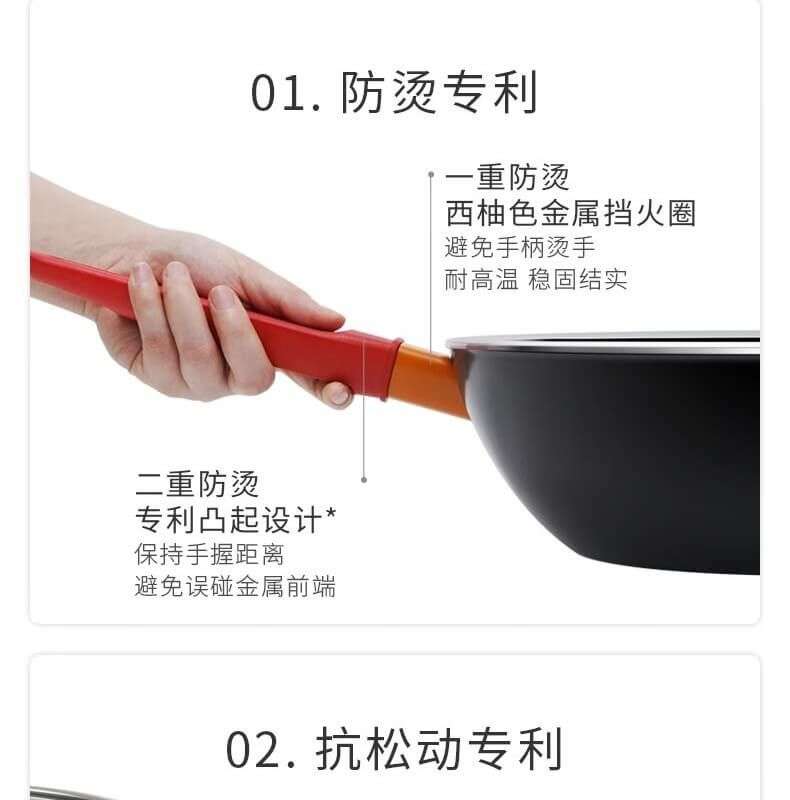 01. 防烫专利

一重防烫
西柚色金属挡火圈
避免手柄烫手
耐高温 稳固结实

二重防烫
专利凸起设计*
保持手握距离
避免误碰金属前端

02. 抗松动专利