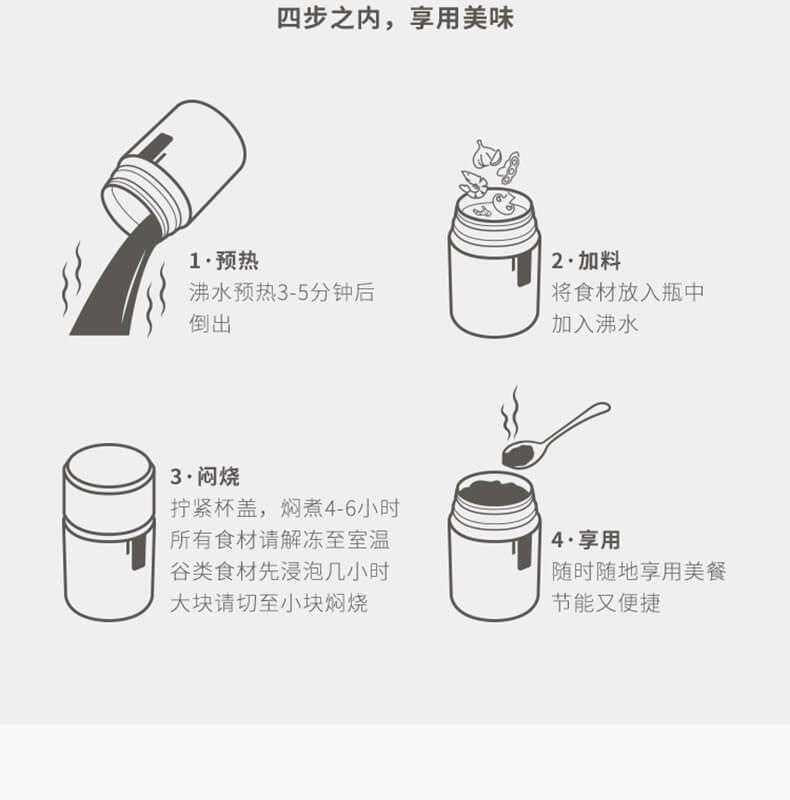 四步之内，享用美味

1·预热
沸水预热3-5分钟后
倒出

2·加料
将食材放入瓶中
加入沸水

3·闷烧
拧紧杯盖，焖煮4-6小时
所有食材请解冻至室温
谷类食材先浸泡几小时
大块请切至小块焖烧

4·享用
随时随地享用美餐
节能又便捷