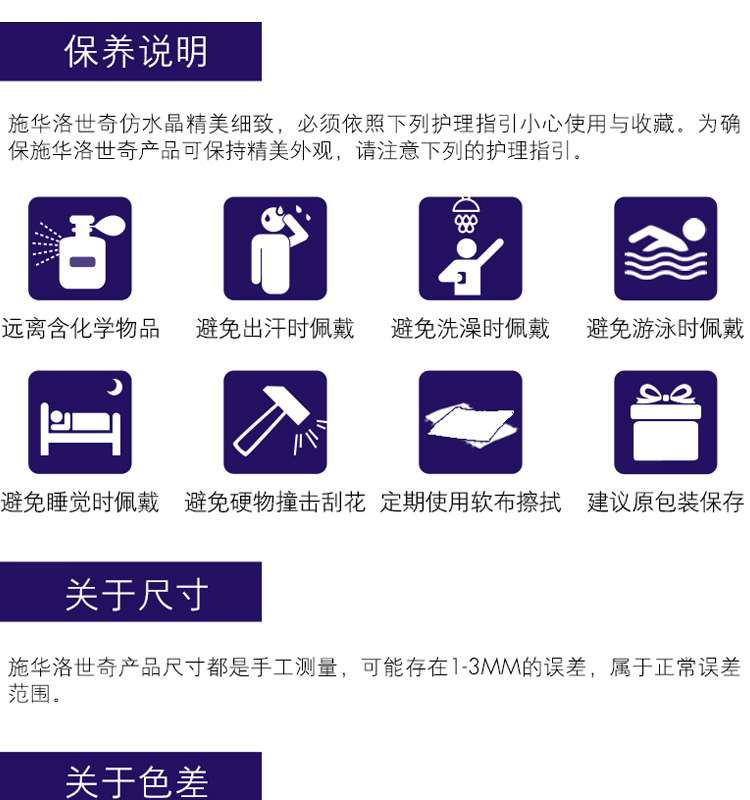 保养说明

施华洛世奇仿水晶精美细致，必须依照下列护理指引小心使用与收藏。为确保施华洛世奇产品可保持精美外观，请注意下列的护理指引。

远离含化学物品

避免出汗时佩戴

避免洗澡时佩戴

避免游泳时佩戴

避免睡觉时佩戴

避免硬物撞击刮花

定期使用软布擦拭

建议原包装保存

关于尺寸

施华洛世奇产品尺寸都是手工测量，可能存在1-3MM的误差，属于正常误差范围。

关于色差