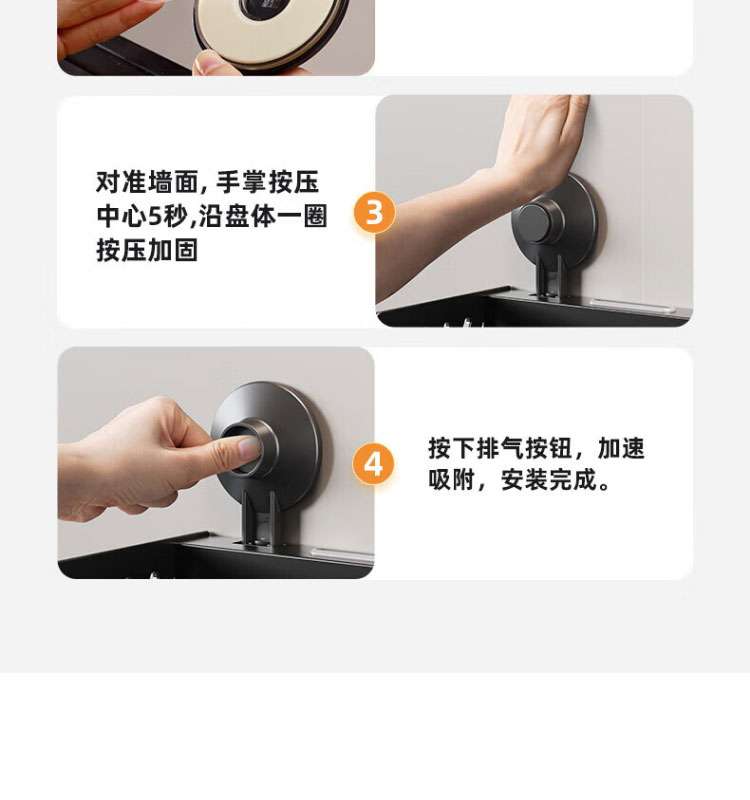 对准墙面, 手掌按压中心5秒,沿盘体一圈按压加固

3

4

按下排气按钮，加速吸附，安装完成。